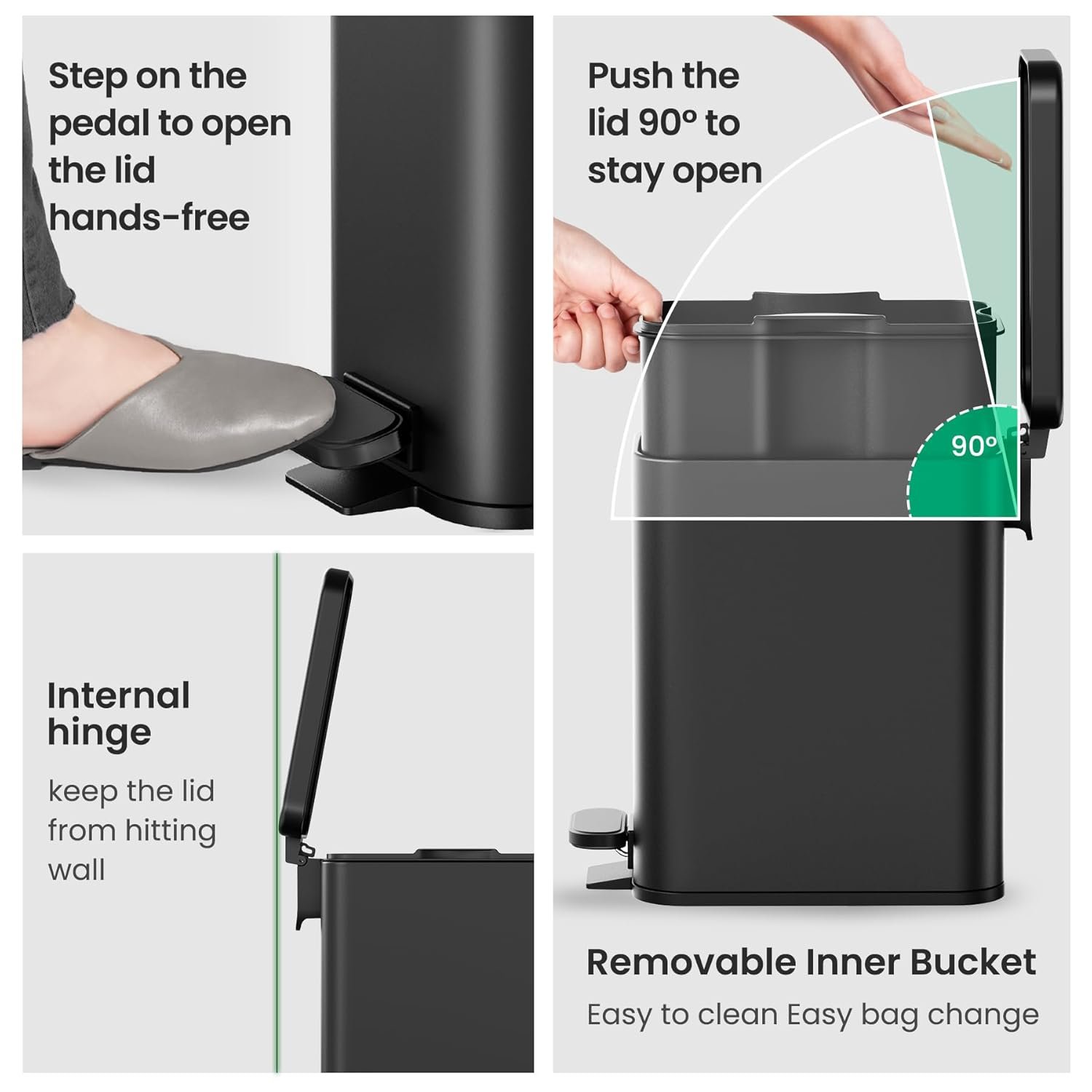 Step on the pedal to open the lid hands-free

Internal hinge

keep the lid from hitting wall

Push the lid 90° to stay open

90°

Removable Inner Bucket

Easy to clean Easy bag change