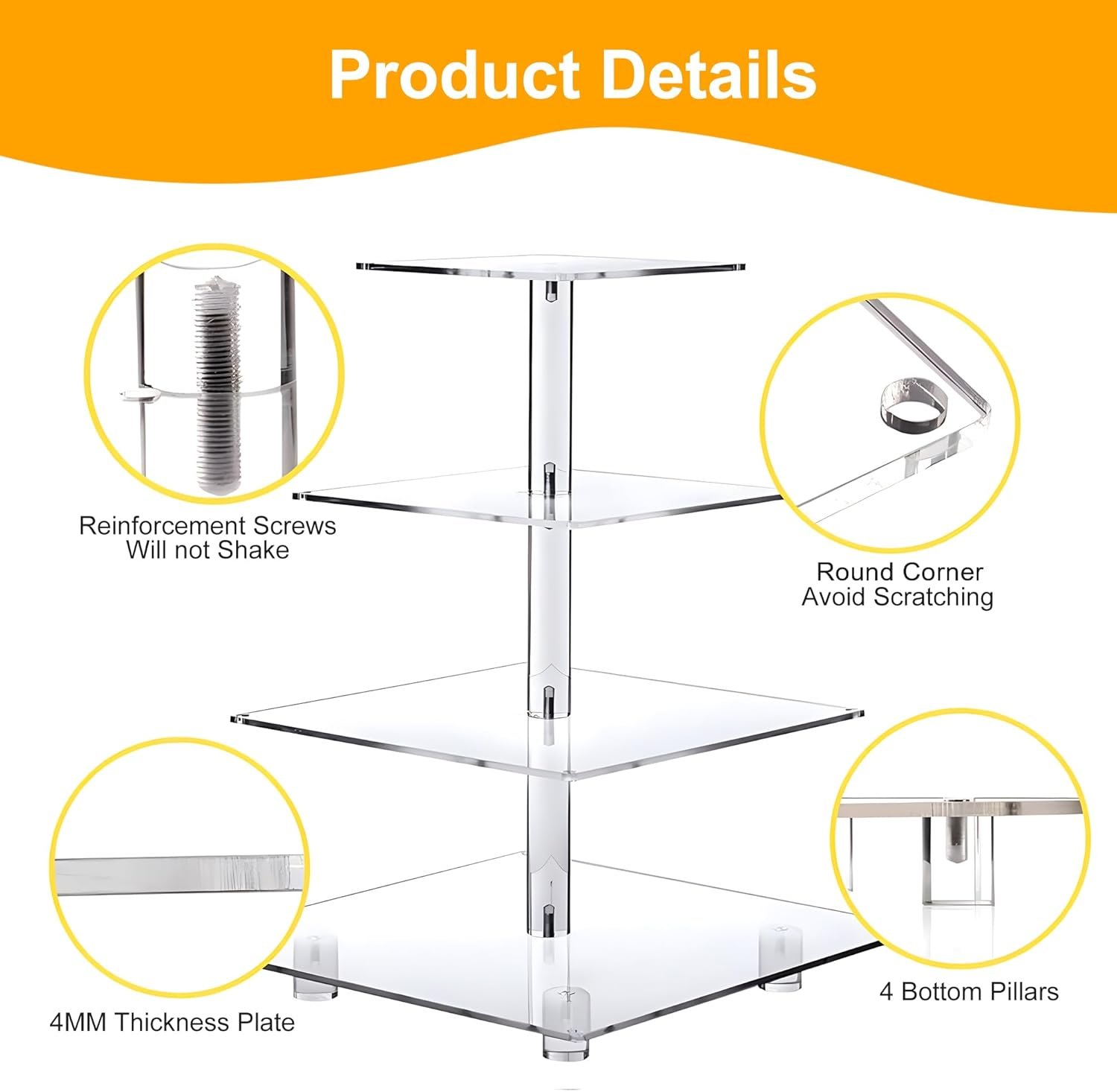 Product Details

Reinforcement Screws
Will not Shake

Round Corner
Avoid Scratching

4MM Thickness Plate

4 Bottom Pillars