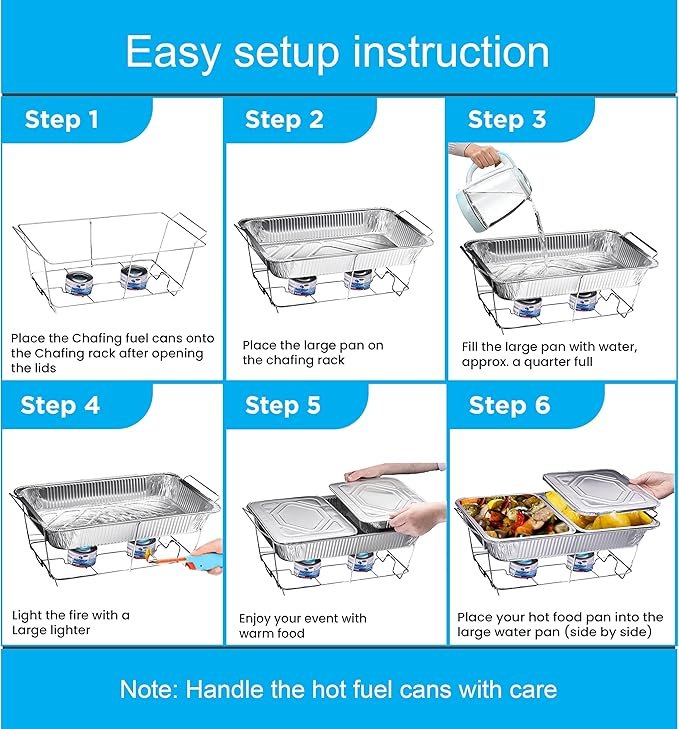 Easy setup instruction

Step 1

Place the Chafing fuel cans onto the Chafing rack after opening the lids

Step 2

Place the large pan on the chafing rack

Step 3

Fill the large pan with water, approx. a quarter full

Step 4

Light the fire with a Large lighter

Step 5

Enjoy your event with warm food

Step 6

Place your hot food pan into the large water pan (side by side)

Note: Handle the hot fuel cans with care